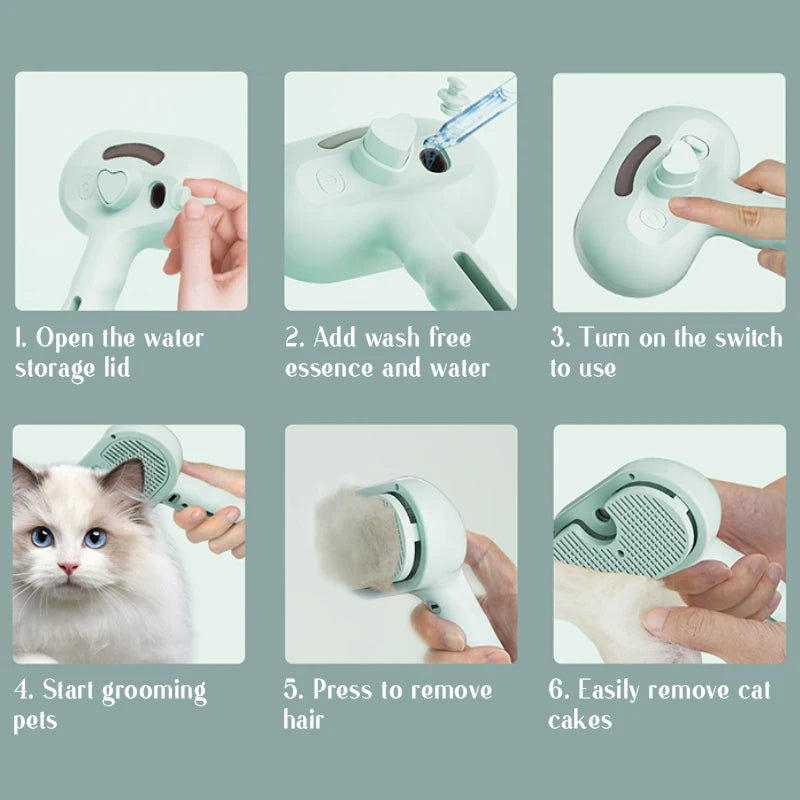 1. Open the water storage lid

2. Add wash free essence and water

3. Turn on the switch to use

4. Start grooming pets

5. Press to remove hair

6. Easily remove cat cakes